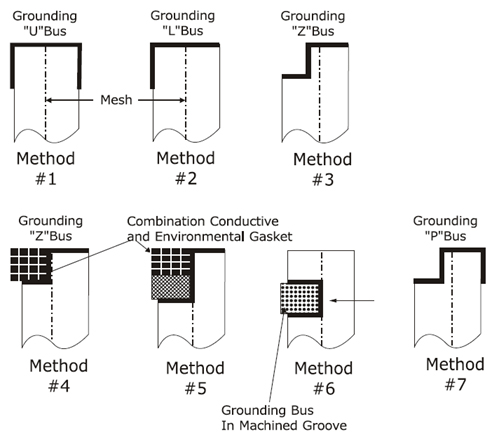 Grounding "U"Bus

Grounding "L"Bus

Grounding "Z"Bus

Mesh

Method #1

Method #2

Method #3

Grounding "Z"Bus

Combination Conductive and Environmental Gasket

Grounding "P"Bus

Method #4

Method #5

Method #6

Method #7

Grounding Bus In Machined Groove